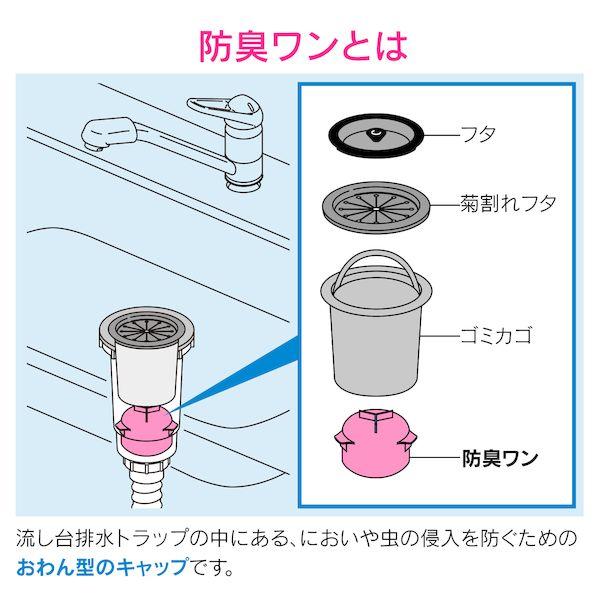 防臭ワンとは

フタ

菊割れフタ

ゴミカゴ

防臭ワン

流し台排水トラップの中にある、においや虫の侵入を防ぐためのおわん型のキャップです。