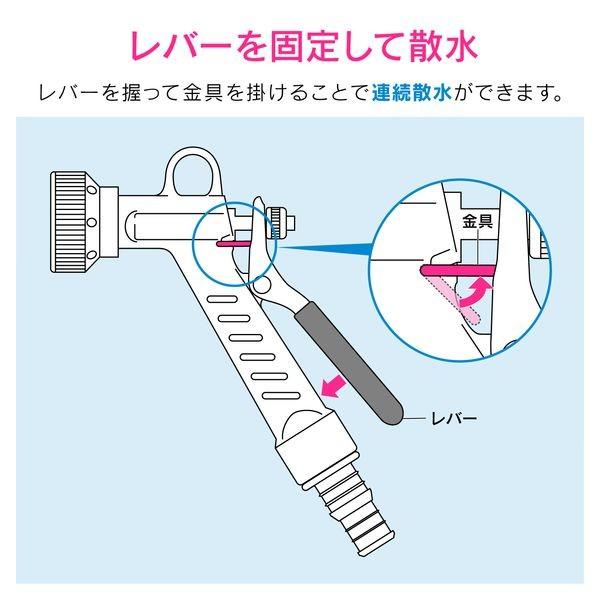 レバーを固定して散水

レバーを握って金具を掛けることで連続散水ができます。

金具

レバー