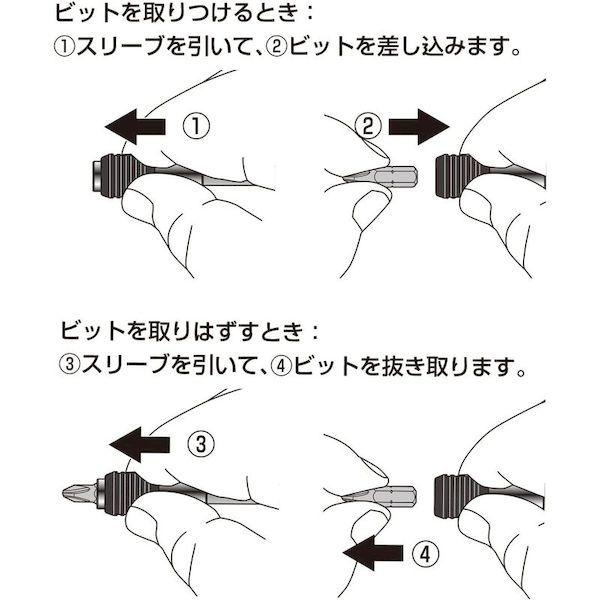 ビットを取りつけるとき：
①スリーブを引いて、②ビットを差し込みます。

①

②

ビットを取りはずすとき：
③スリーブを引いて、④ビットを抜き取ります。

③

④