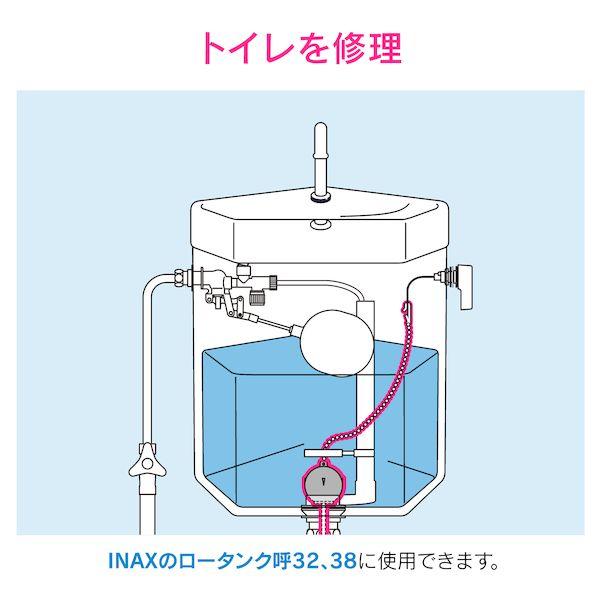 トイレを修理

INAXのロータンク呼32、38に使用できます。