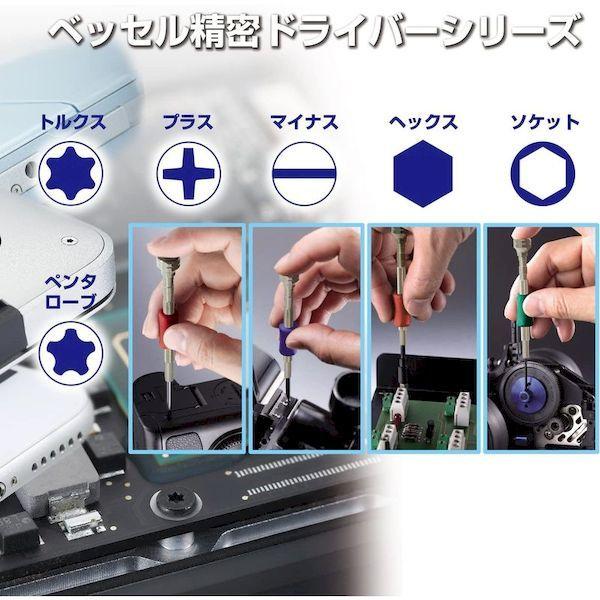 ベッセル精密ドライバーシリーズ

トルクス

プラス

マイナス

ヘックス

ソケット

ペンタローブ