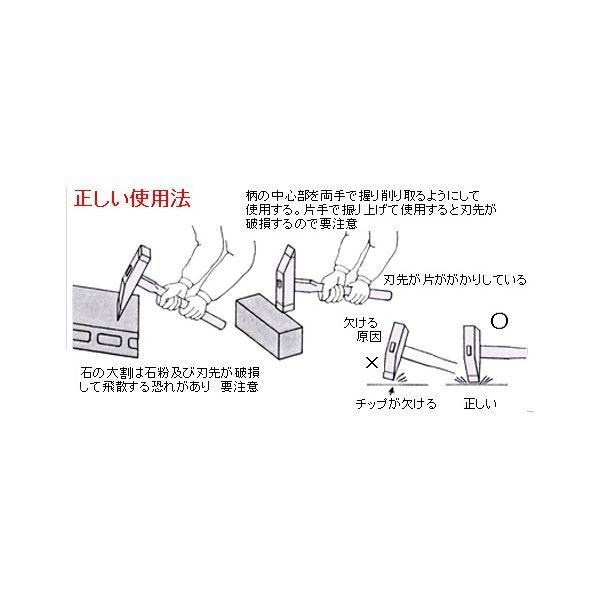 正しい使用法

柄の中心部を両手で握り削り取るようにして使用する。片手で振り上げて使用すると刃先が破損するので要注意

刃先が片ががかりしている

石の大割は石粉及び刃先が破損して飛散する恐れがあり　要注意

欠ける原因

×

○

チップが欠ける

正しい