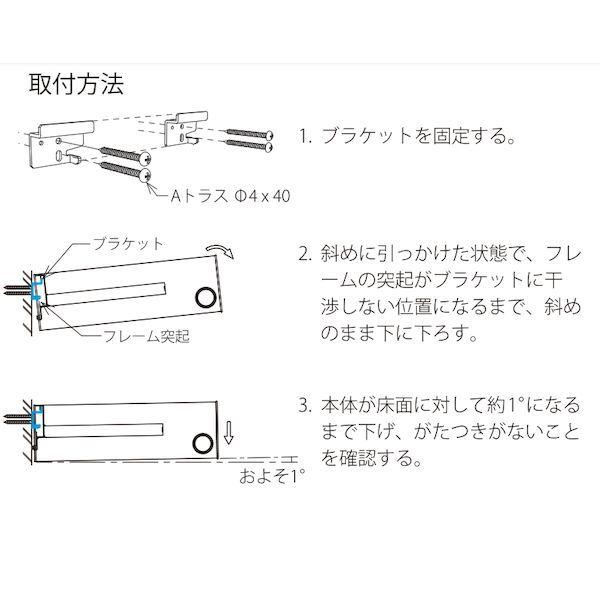 取付方法

Aトラス Φ4 x 40

1. ブラケットを固定する。

ブラケット

フレーム突起

2. 斜めに引っかけた状態で、フレームの突起がブラケットに干渉しない位置になるまで、斜めのまま下に下ろす。

およそ1°

3. 本体が床面に対して約1°になるまで下げ、がたつきがないことを確認する。