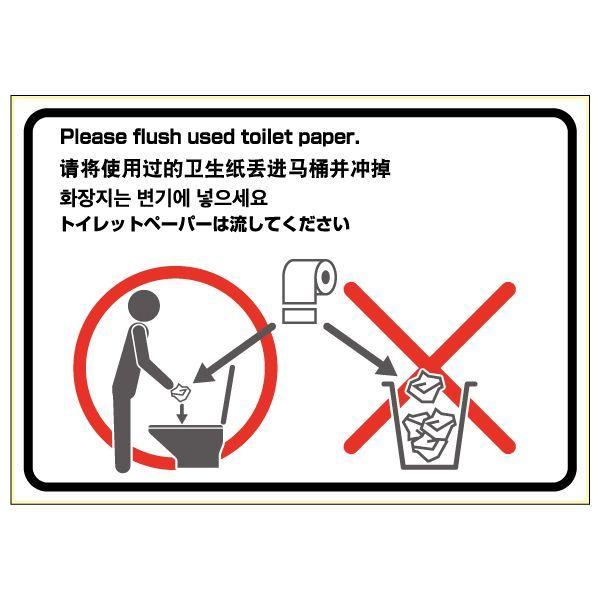 Please flush used toilet paper.
请将使用过的卫生纸丢进马桶并冲掉
화장지는 변기에 넣으세요
トイレットペーパーは流してください