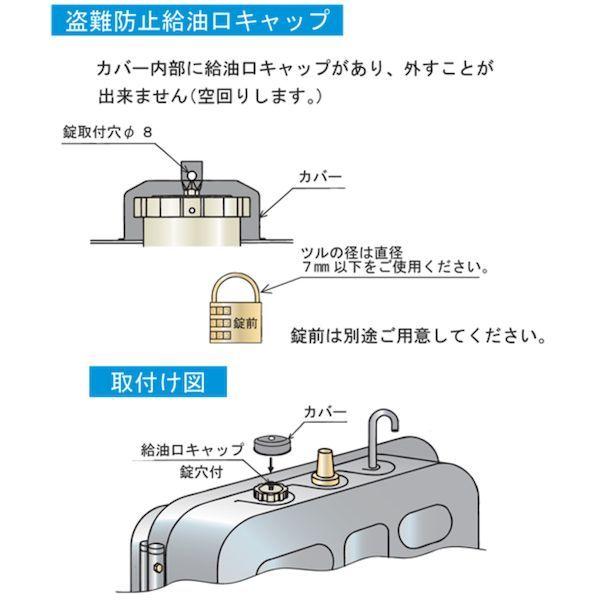 盗難防止給油口キャップ

カバー内部に給油口キャップがあり、外すことが出来ません(空回りします。)

錠取付穴φ 8

カバー

ツルの径は直径
7㎜ 以下をご使用ください。

錠前

錠前は別途ご用意してください。

取付け図

カバー

給油口キャップ
錠穴付