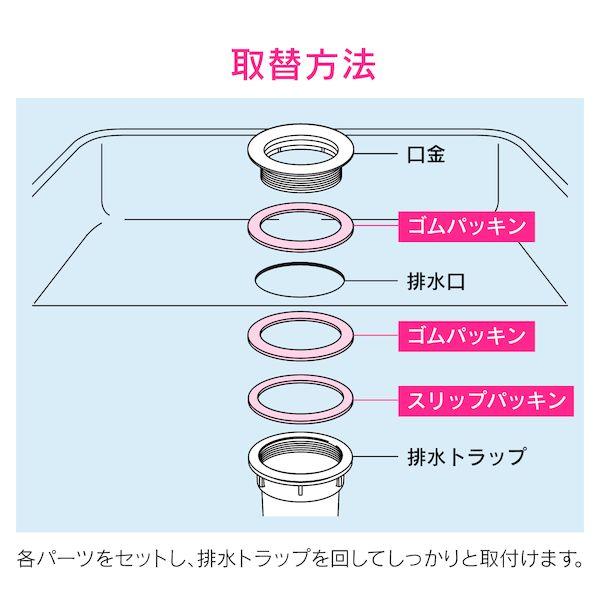 取替方法

口金

ゴムパッキン

排水口

ゴムパッキン

スリップパッキン

排水トラップ

各パーツをセットし、排水トラップを回してしっかりと取付けます。