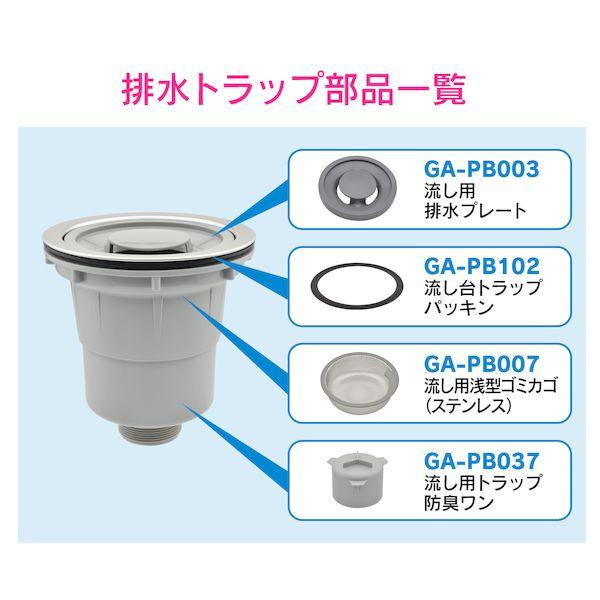 排水トラップ部品一覧

GA-PB003
流し用
排水プレート

GA-PB102
流し台トラップ
パッキン

GA-PB007
流し用浅型ゴミカゴ
(ステンレス)

GA-PB037
流し用トラップ
防臭ワン