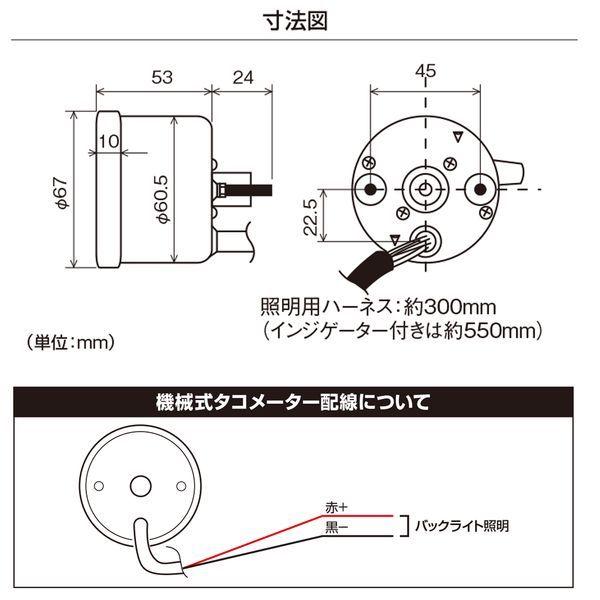 寸法図

53

24

10

φ67

φ60.5

45

22.5

照明用ハーネス：約300mm
（インジゲーター付きは約550mm）

（単位：mm）

機械式タコメーター配線について

赤+

黒−

バックライト照明