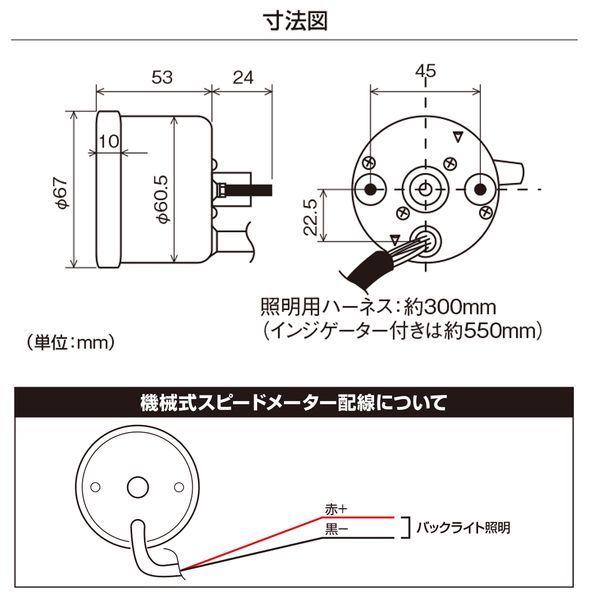 寸法図

53
24
10
φ67
φ60.5

45
22.5

照明用ハーネス：約300mm
（インジゲーター付きは約550mm）

（単位：mm）

機械式スピードメーター配線について

赤+
黒−
バックライト照明