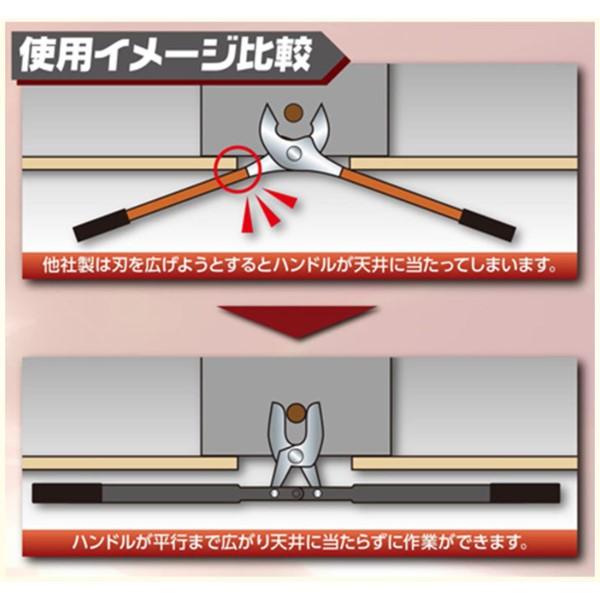 使用イメージ比較

他社製は刃を広げようとするとハンドルが天井に当たってしまいます。

ハンドルが平行まで広がり天井に当たらずに作業ができます。