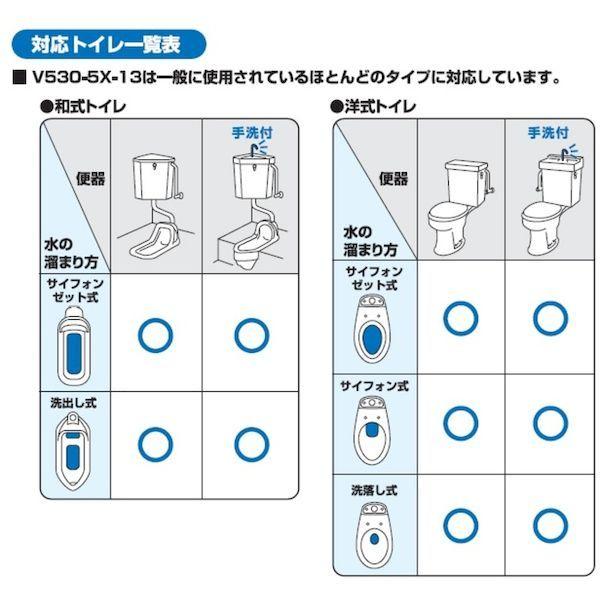 対応トイレ一覧表

■ V530-5X-13は一般に使用されているほとんどのタイプに対応しています。

●和式トイレ

| 便器 / 水の溜まり方 | | 手洗付 |
|---|---|---|
| サイフォンゼット式 | ○ | ○ |
| 洗出し式 | ○ | ○ |

●洋式トイレ

| 便器 / 水の溜まり方 | | 手洗付 |
|---|---|---|
| サイフォンゼット式 | ○ | ○ |
| サイフォン式 | ○ | ○ |
| 洗落し式 | ○ | ○ |