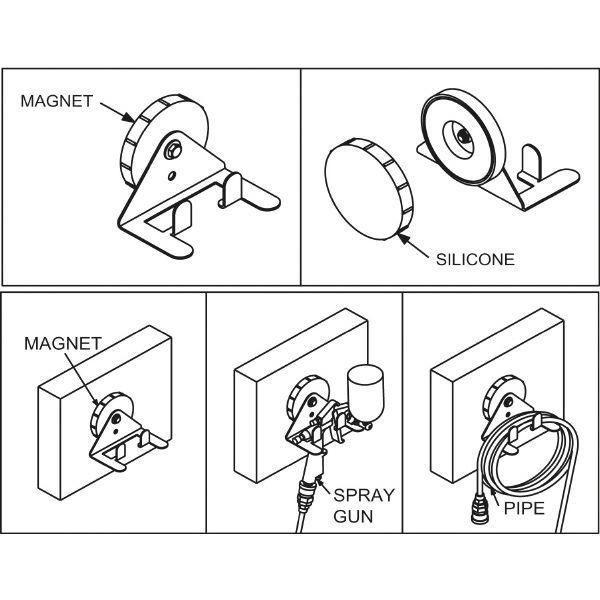 MAGNET

SILICONE

MAGNET

SPRAY GUN

PIPE