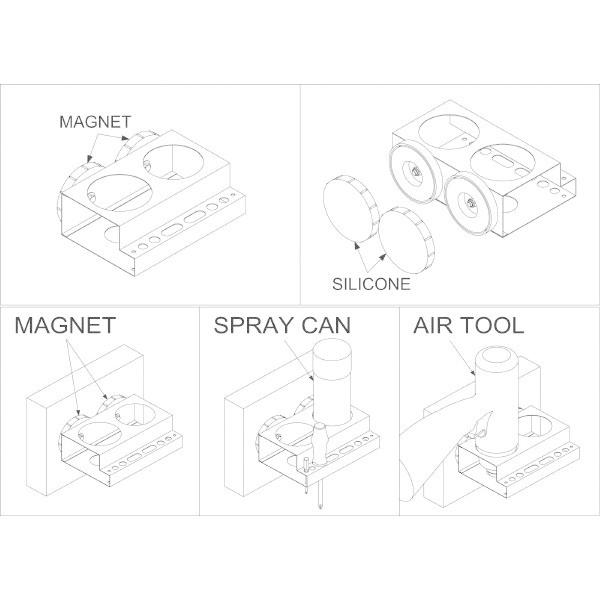 MAGNET

SILICONE

MAGNET

SPRAY CAN

AIR TOOL