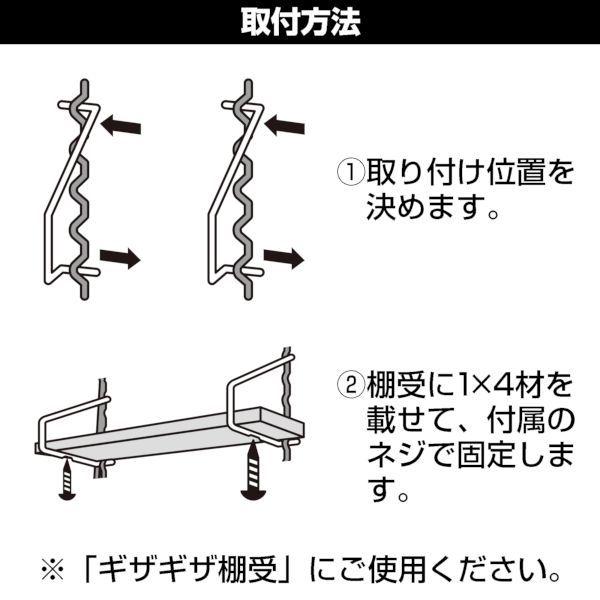 取付方法

①取り付け位置を決めます。

②棚受に1×4材を載せて、付属のネジで固定します。

※「ギザギザ棚受」にご使用ください。