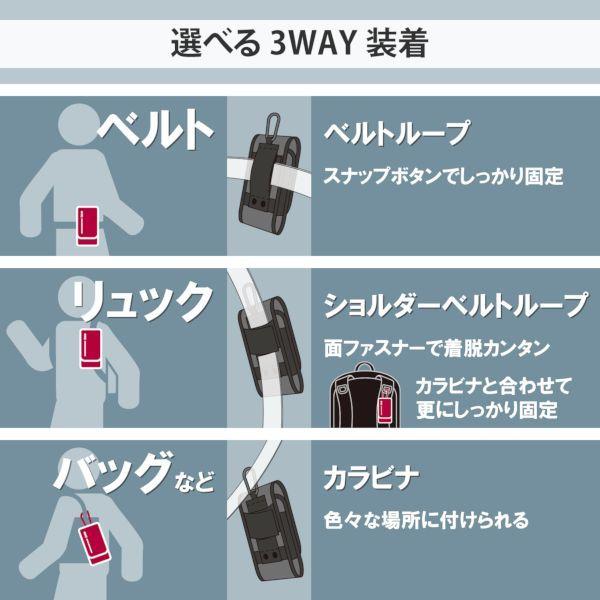 選べる 3WAY 装着

ベルト

ベルトループ

スナップボタンでしっかり固定

リュック

ショルダーベルトループ

面ファスナーで着脱カンタン

カラビナと合わせて更にしっかり固定

バッグなど

カラビナ

色々な場所に付けられる