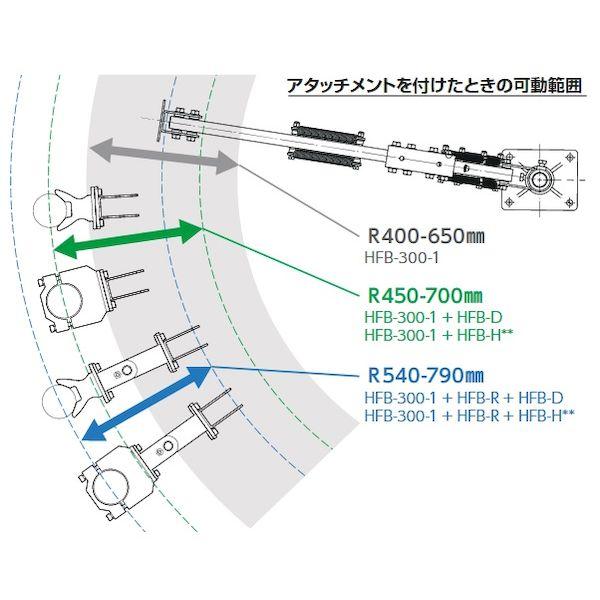 アタッチメントを付けたときの可動範囲

R400-650㎜
HFB-300-1

R450-700㎜
HFB-300-1 + HFB-D
HFB-300-1 + HFB-H**

R540-790㎜
HFB-300-1 + HFB-R + HFB-D
HFB-300-1 + HFB-R + HFB-H**