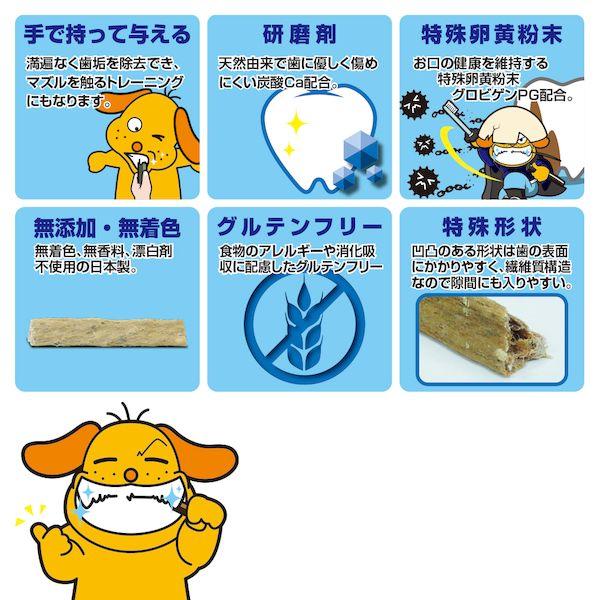 手で持って与える
満遍なく歯垢を除去でき、マズルを触るトレーニングにもなります。

研磨剤
天然由来で歯に優しく傷めにくい炭酸Ca配合。

特殊卵黄粉末
お口の健康を維持する特殊卵黄粉末グロビゲンPG配合。

無添加・無着色
無着色、無香料、漂白剤不使用の日本製。

グルテンフリー
食物のアレルギーや消化吸収に配慮したグルテンフリー

特殊形状
凹凸のある形状は歯の表面にかかりやすく、繊維質構造なので隙間にも入りやすい。