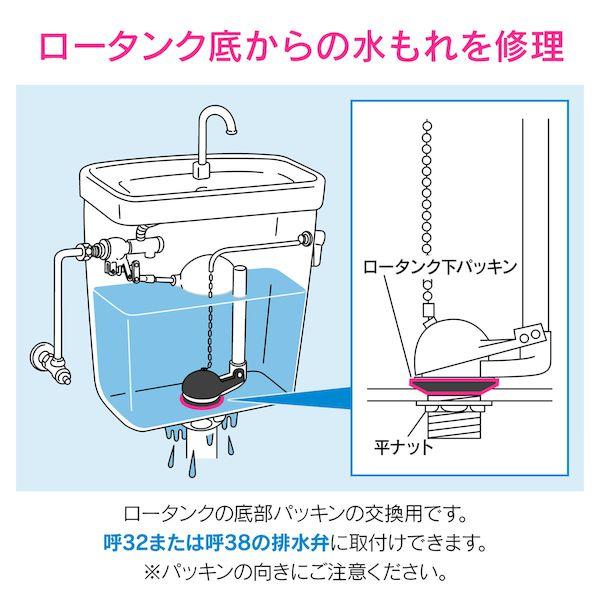 ロータンク底からの水もれを修理

ロータンク下パッキン

平ナット

ロータンクの底部パッキンの交換用です。
呼32または呼38の排水弁に取付けできます。
※パッキンの向きにご注意ください。