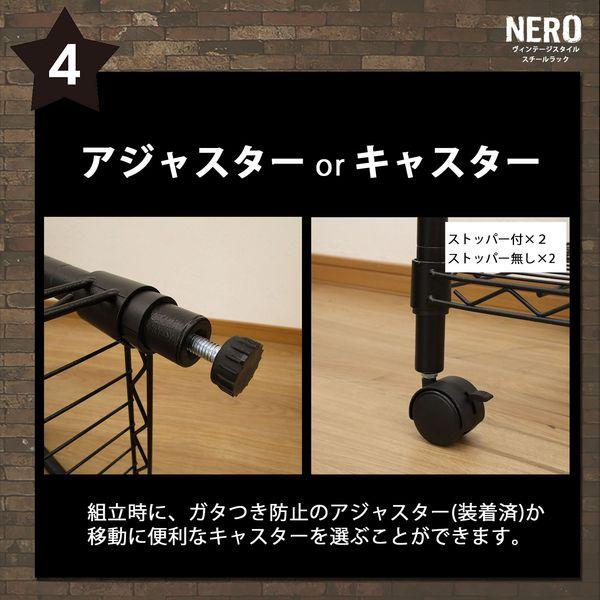 4

NERO
ヴィンテージスタイル
スチールラック

アジャスター or キャスター

ストッパー付×２
ストッパー無し×2

組立時に、ガタつき防止のアジャスター(装着済)か移動に便利なキャスターを選ぶことができます。