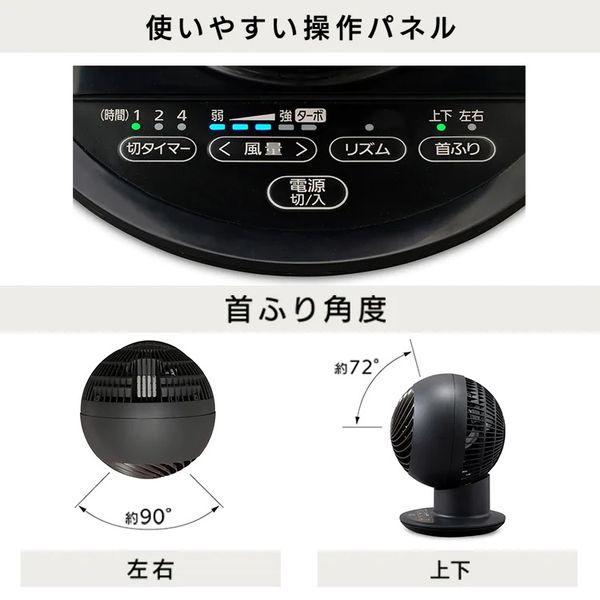 使いやすい操作パネル

(時間) 1 2 4
弱 強 ターボ
上下 左右
切タイマー
< 風量 >
リズム
首ふり
電源
切/入

首ふり角度

約72°

約90°

左右

上下