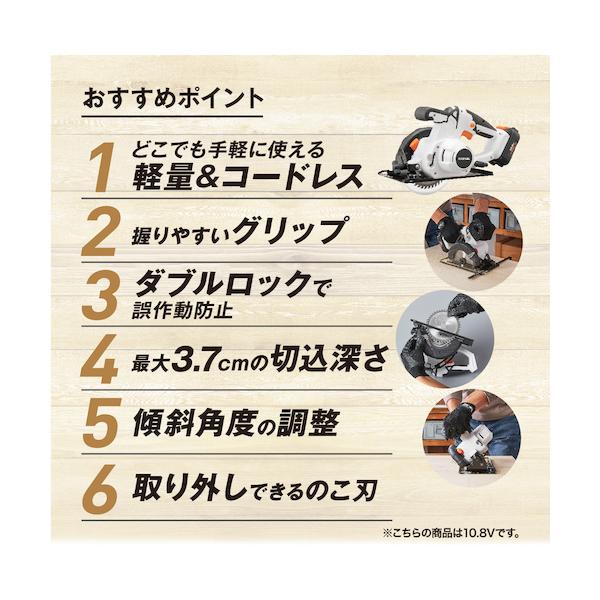 おすすめポイント

1 どこでも手軽に使える
軽量&コードレス

2 握りやすいグリップ

3 ダブルロックで
誤作動防止

4 最大3.7cmの切込深さ

5 傾斜角度の調整

6 取り外しできるのこ刃

※こちらの商品は10.8Vです。