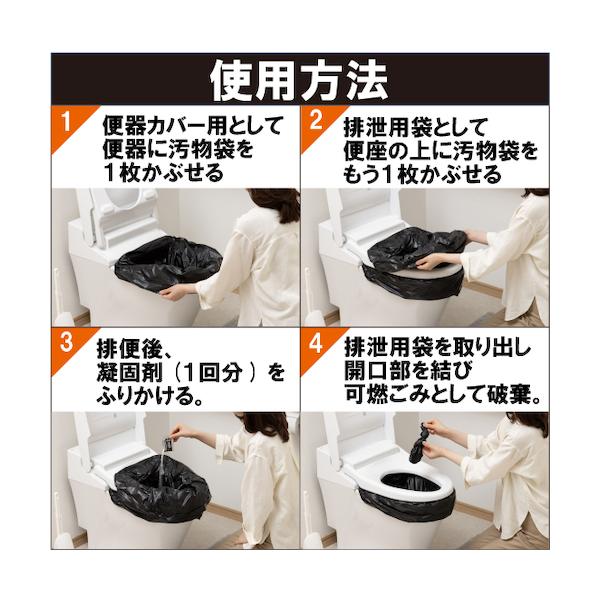 使用方法

1 便器カバー用として便器に汚物袋を１枚かぶせる

2 排泄用袋として便座の上に汚物袋をもう１枚かぶせる

3 排便後、凝固剤（１回分）をふりかける。

4 排泄用袋を取り出し開口部を結び可燃ごみとして破棄。