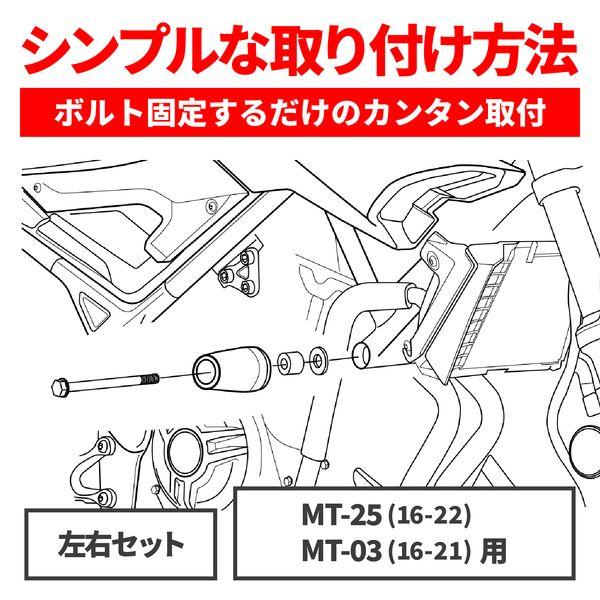 シンプルな取り付け方法

ボルト固定するだけのカンタン取付

左右セット

MT-25 (16-22)
MT-03 (16-21) 用