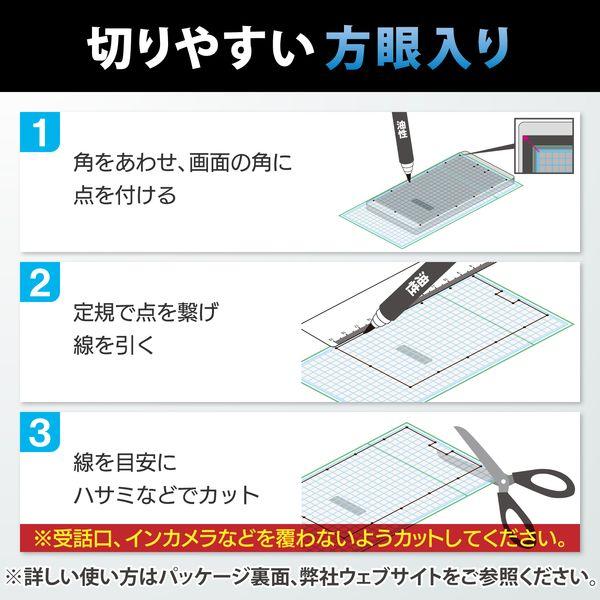 切りやすい 方眼入り

1

角をあわせ、画面の角に点を付ける

油性

2

定規で点を繋げ線を引く

油性

3

線を目安にハサミなどでカット

※受話口、インカメラなどを覆わないようカットしてください。

※詳しい使い方はパッケージ裏面、弊社ウェブサイトをご参照ください。