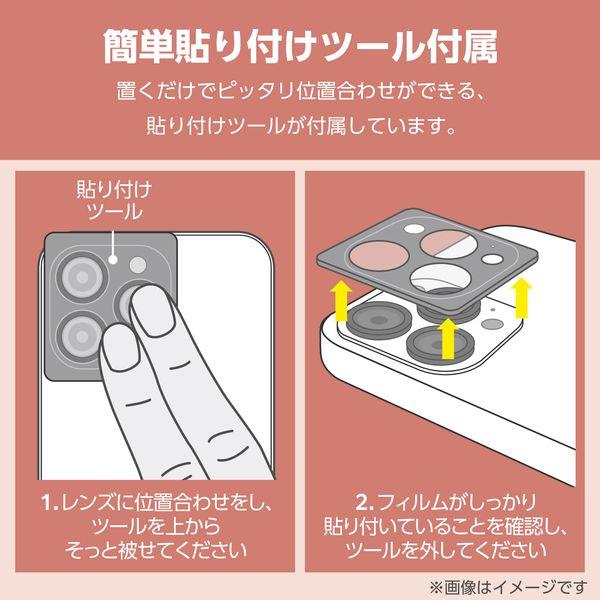 簡単貼り付けツール付属

置くだけでピッタリ位置合わせができる、
貼り付けツールが付属しています。

貼り付け
ツール

1.レンズに位置合わせをし、
ツールを上から
そっと被せてください

2.フィルムがしっかり
貼り付いていることを確認し、
ツールを外してください

※画像はイメージです