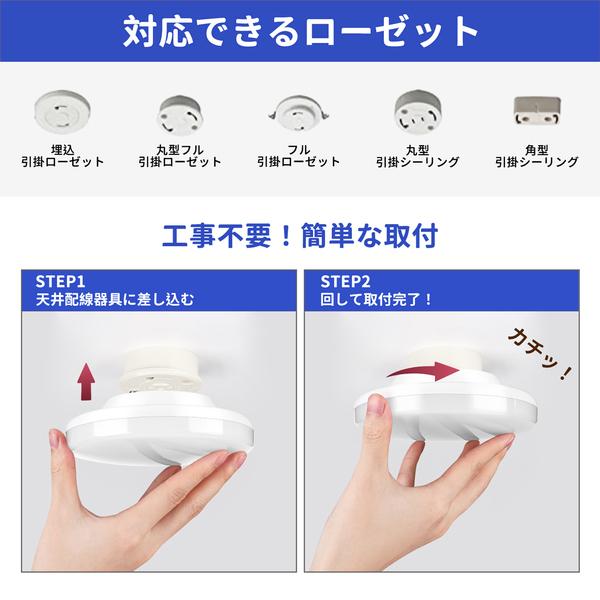 対応できるローゼット

埋込
引掛ローゼット

丸型フル
引掛ローゼット

フル
引掛ローゼット

丸型
引掛シーリング

角型
引掛シーリング

工事不要！簡単な取付

STEP1
天井配線器具に差し込む

STEP2
回して取付完了！

カチッ！