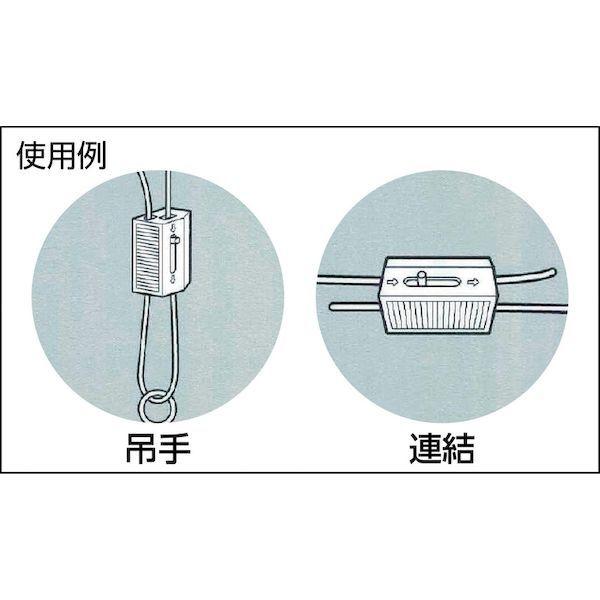 使用例

吊手

連結