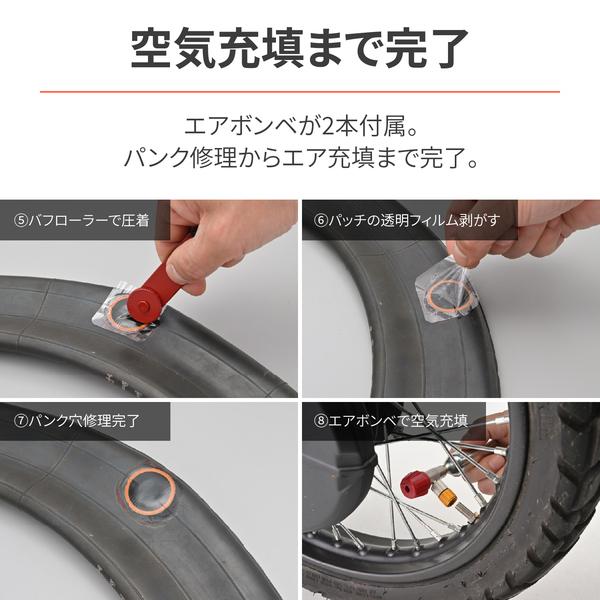 空気充填まで完了

エアボンベが2本付属。
パンク修理からエア充填まで完了。

⑤バフローラーで圧着

⑥パッチの透明フィルム剥がす

⑦パンク穴修理完了

⑧エアボンベで空気充填