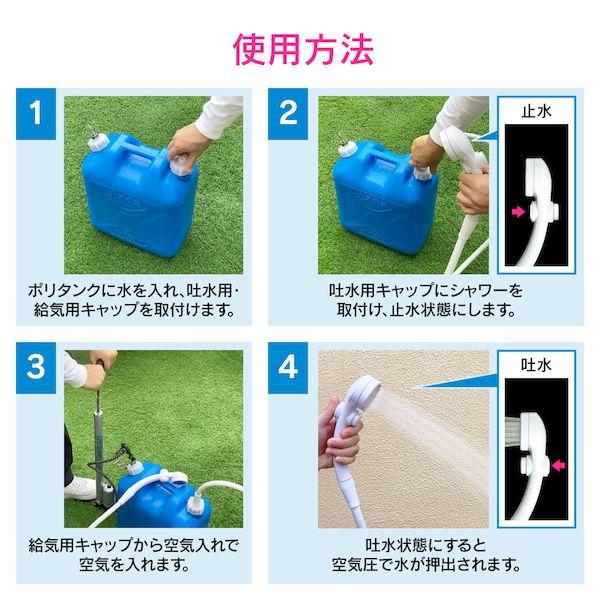 使用方法

1

ポリタンクに水を入れ、吐水用・給気用キャップを取付けます。

2

止水

吐水用キャップにシャワーを取付け、止水状態にします。

3

給気用キャップから空気入れで空気を入れます。

4

吐水

吐水状態にすると空気圧で水が押出されます。