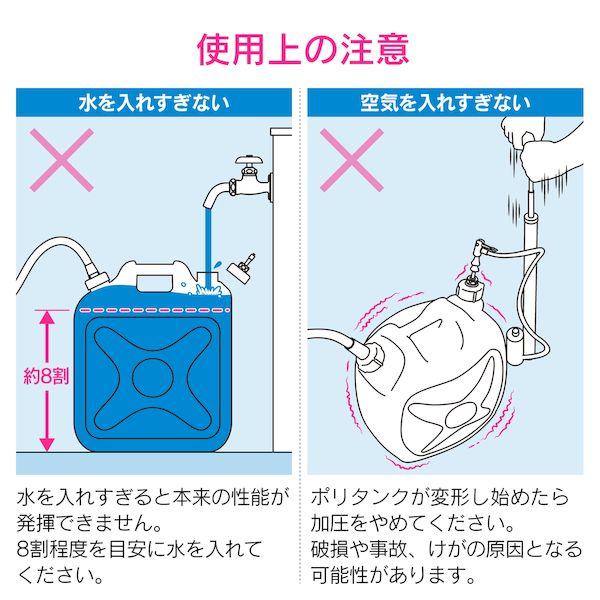 使用上の注意

水を入れすぎない

約8割

水を入れすぎると本来の性能が発揮できません。
8割程度を目安に水を入れてください。

空気を入れすぎない

ポリタンクが変形し始めたら加圧をやめてください。
破損や事故、けがの原因となる可能性があります。