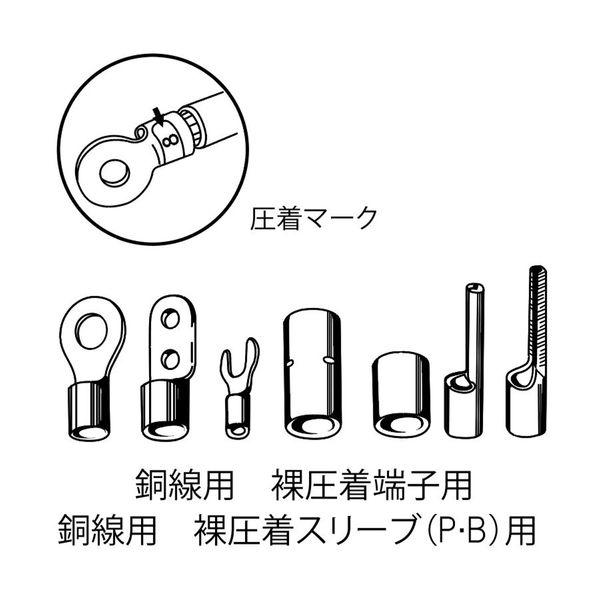 8

圧着マーク

銅線用　裸圧着端子用
銅線用　裸圧着スリーブ(P·B)用