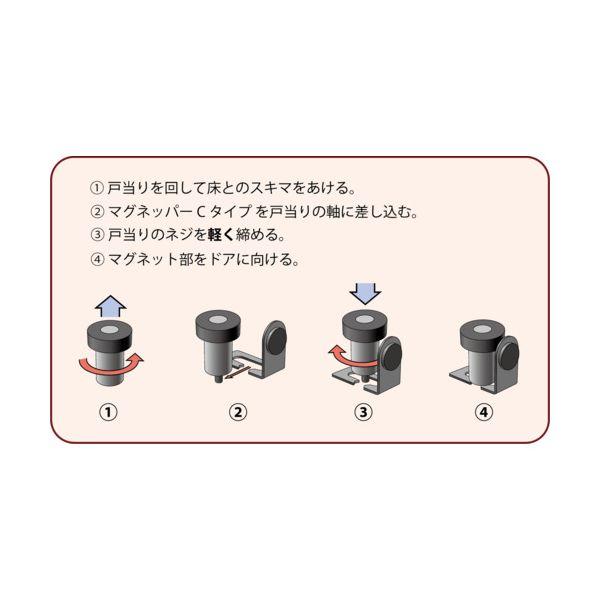 ① 戸当りを回して床とのスキマをあける。
② マグネッパー C タイプ を戸当りの軸に差し込む。
③ 戸当りのネジを軽く締める。
④ マグネット部をドアに向ける。

①

②

③

④