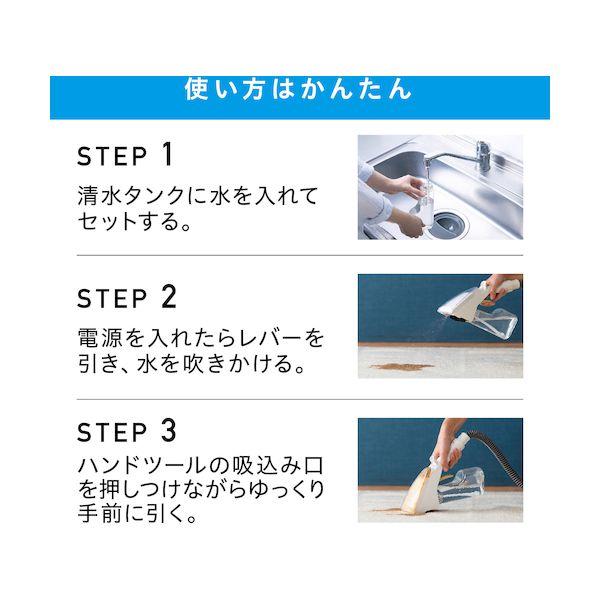 使い方はかんたん

STEP 1

清水タンクに水を入れてセットする。

STEP 2

電源を入れたらレバーを引き、水を吹きかける。

STEP 3

ハンドツールの吸込み口を押しつけながらゆっくり手前に引く。