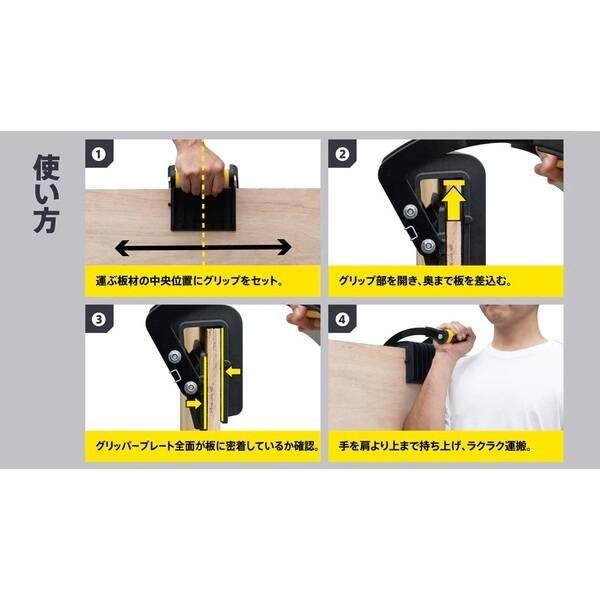 使い方

1
運ぶ板材の中央位置にグリップをセット。

2
グリップ部を開き、奥まで板を差込む。

3
グリッパープレート全面が板に密着しているか確認。

4
手を肩より上まで持ち上げ、ラクラク運搬。