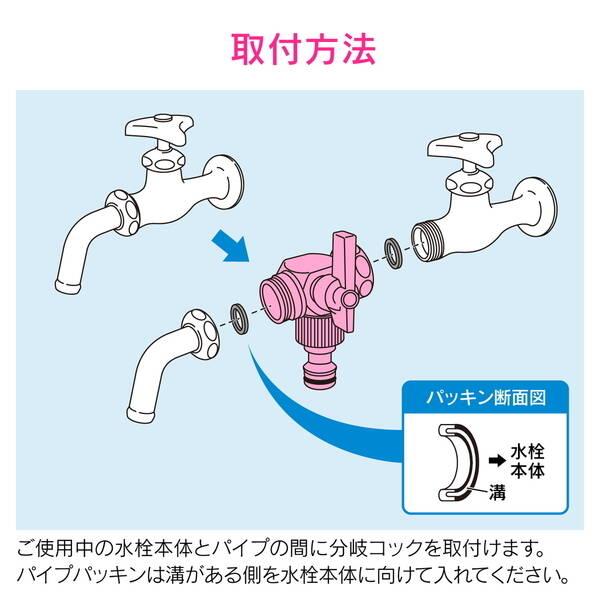 取付方法

パッキン断面図

水栓本体

溝

ご使用中の水栓本体とパイプの間に分岐コックを取付けます。
パイプパッキンは溝がある側を水栓本体に向けて入れてください。