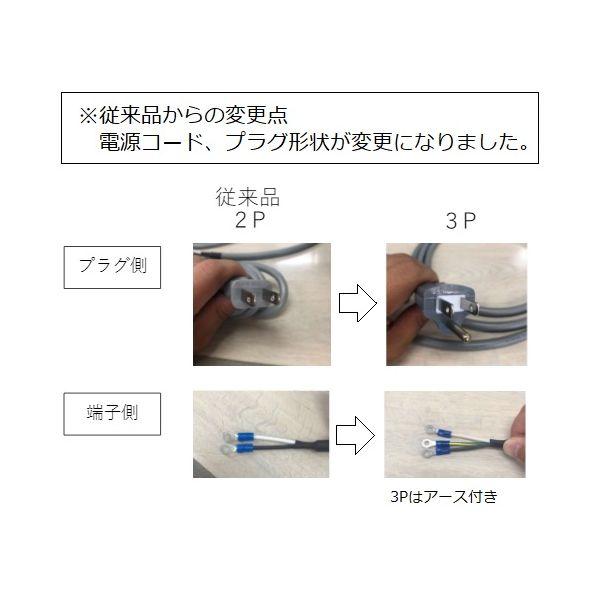 ※従来品からの変更点
電源コード、プラグ形状が変更になりました。

従来品
2P

3P

プラグ側

端子側

3Pはアース付き