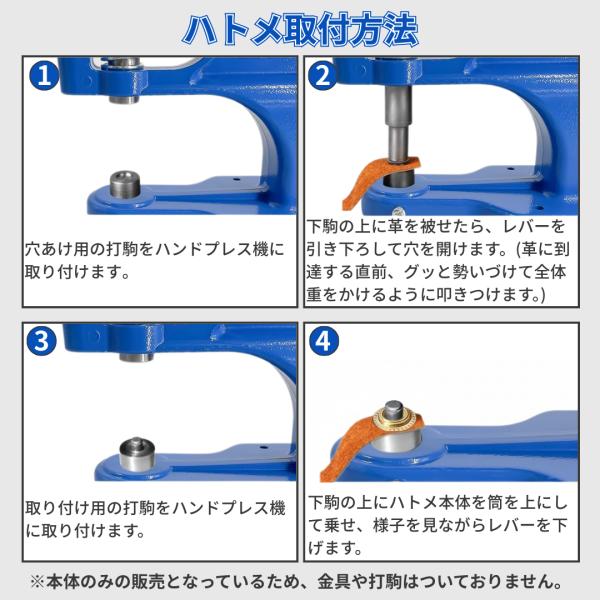 ハトメ取付方法

1

穴あけ用の打駒をハンドプレス機に取り付けます。

2

下駒の上に革を被せたら、レバーを引き下ろして穴を開けます。(革に到達する直前、グッと勢いづけて全体重をかけるように叩きつけます。)

3

取り付け用の打駒をハンドプレス機に取り付けます。

4

下駒の上にハトメ本体を筒を上にして乗せ、様子を見ながらレバーを下げます。

※本体のみの販売となっているため、金具や打駒はついておりません。