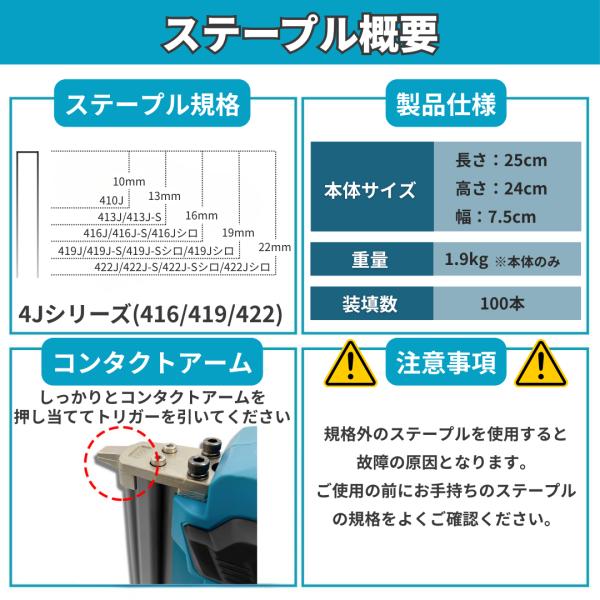 ステープル概要

ステープル規格

10mm
410J
13mm
413J/413J-S
16mm
416J/416J-S/416Jシロ
19mm
419J/419J-S/419J-Sシロ/419Jシロ
22mm
422J/422J-S/422J-Sシロ/422Jシロ

4Jシリーズ(416/419/422)

製品仕様

| 本体サイズ | 長さ：25cm 高さ：24cm 幅：7.5cm |
|---|---|
| 重量 | 1.9kg ※本体のみ |
| 装填数 | 100本 |

コンタクトアーム

しっかりとコンタクトアームを押し当ててトリガーを引いてください

注意事項

規格外のステープルを使用すると故障の原因となります。
ご使用の前にお手持ちのステープルの規格をよくご確認ください。