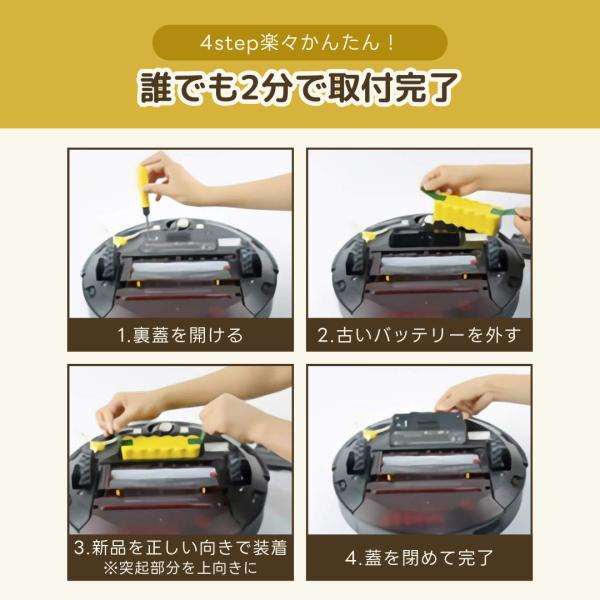 4step楽々かんたん！

誰でも2分で取付完了

1.裏蓋を開ける

2.古いバッテリーを外す

3.新品を正しい向きで装着
※突起部分を上向きに

4.蓋を閉めて完了