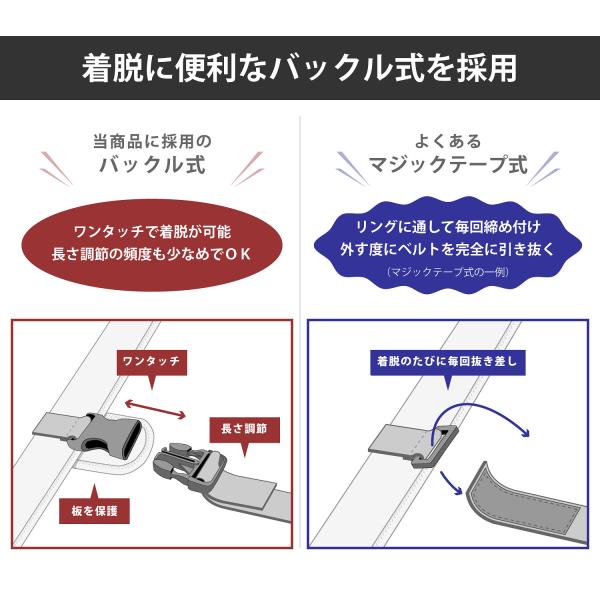 着脱に便利なバックル式を採用

当商品に採用の
バックル式

ワンタッチで着脱が可能
長さ調節の頻度も少なめでＯＫ

ワンタッチ

長さ調節

板を保護

よくある
マジックテープ式

リングに通して毎回締め付け
外す度にベルトを完全に引き抜く
（マジックテープ式の一例）

着脱のたびに毎回抜き差し