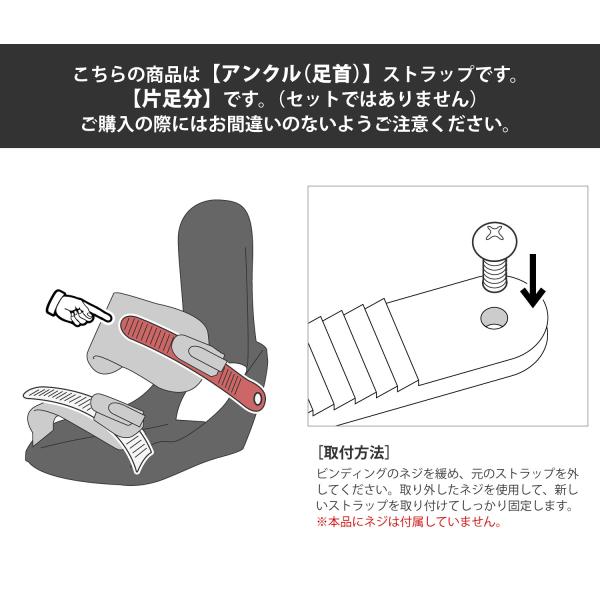 こちらの商品は【アンクル(足首)】ストラップです。
【片足分】です。(セットではありません)
ご購入の際にはお間違いのないようご注意ください。

[取付方法]
ビンディングのネジを緩め、元のストラップを外してください。取り外したネジを使用して、新しいストラップを取り付けてしっかり固定します。
※本品にネジは付属していません。