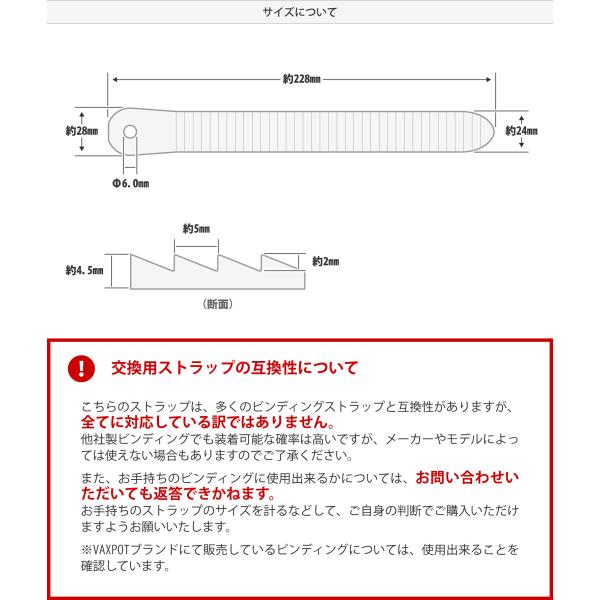 サイズについて

約228mm

約28mm

約24mm

Φ6.0mm

約5mm

約4.5mm

約2mm

（断面）

!

交換用ストラップの互換性について

こちらのストラップは、多くのビンディングストラップと互換性がありますが、全てに対応している訳ではありません。
他社製ビンディングでも装着可能な確率は高いですが、メーカーやモデルによっては使えない場合もありますのでご了承ください。

また、お手持ちのビンディングに使用出来るかについては、お問い合わせいただいても返答できかねます。
お手持ちのストラップのサイズを計るなどして、ご自身の判断でご購入いただけますようお願いいたします。

※VAXPOTブランドにて販売しているビンディングについては、使用出来ることを確認しています。