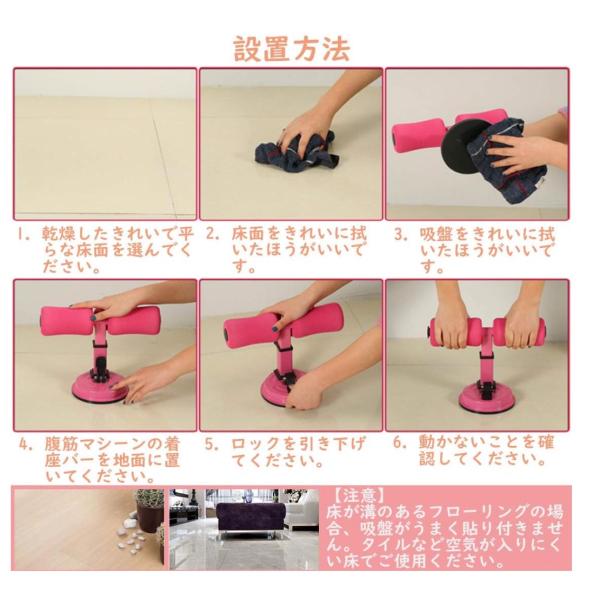 設置方法

1. 乾燥したきれいで平らな床面を選んでください。

2. 床面をきれいに拭いたほうがいいです。

3. 吸盤をきれいに拭いたほうがいいです。

4. 腹筋マシーンの着座バーを地面に置いてください。

5. ロックを引き下げてください。

6. 動かないことを確認してください。

【注意】
床が溝のあるフローリングの場合、吸盤がうまく貼り付きません。タイルなど空気が入りにくい床でご使用ください。