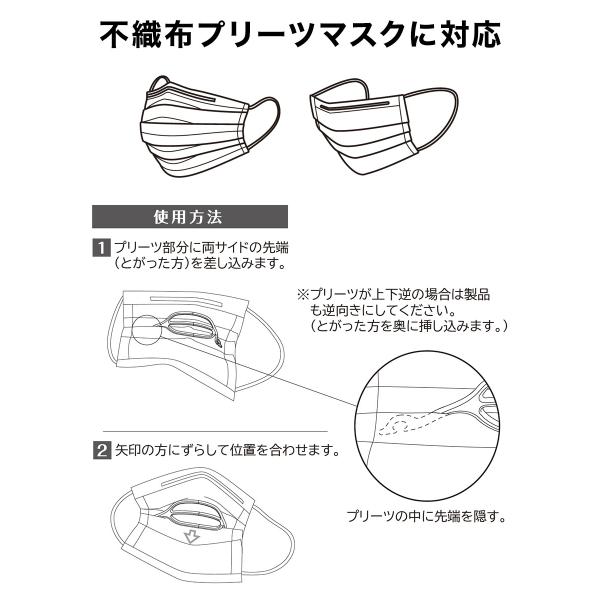 不織布プリーツマスクに対応

使用方法

1 プリーツ部分に両サイドの先端（とがった方）を差し込みます。

※プリーツが上下逆の場合は製品も逆向きにしてください。（とがった方を奥に挿し込みます。）

2 矢印の方にずらして位置を合わせます。

プリーツの中に先端を隠す。