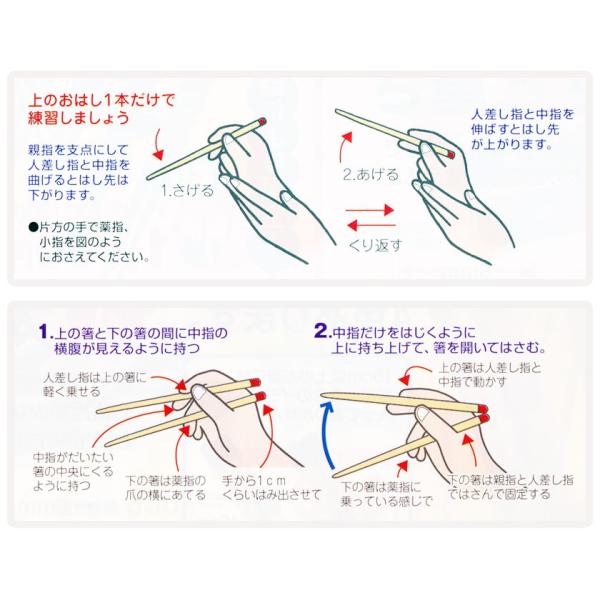 上のおはし1本だけで練習しましょう

親指を支点にして人差し指と中指を曲げるとはし先は下がります。

●片方の手で薬指、小指を図のようにおさえてください。

1.さげる

2.あげる

くり返す

人差し指と中指を伸ばすとはし先が上がります。

1.上の箸と下の箸の間に中指の横腹が見えるように持つ

人差し指は上の箸に軽く乗せる

中指がだいたい箸の中央にくるように持つ

下の箸は薬指の爪の横にあてる

手から1cmくらいはみ出させて

2.中指だけをはじくように上に持ち上げて、箸を開いてはさむ。

上の箸は人差し指と中指で動かす

下の箸は薬指に乗っている感じで

下の箸は親指と人差し指ではさんで固定する