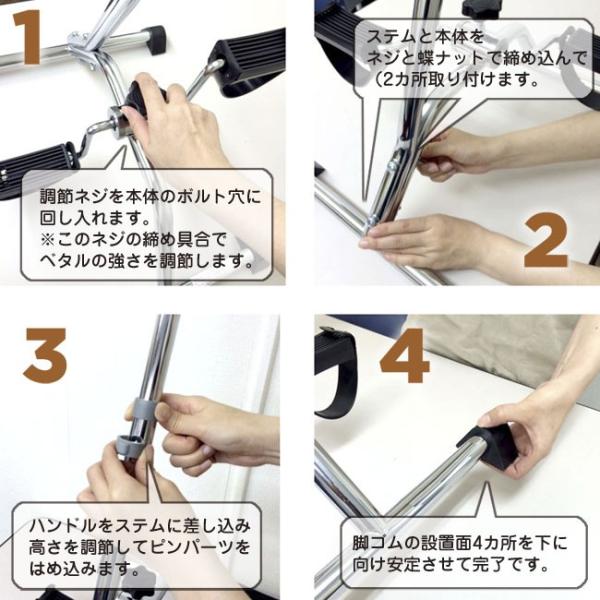 1

調節ネジを本体のボルト穴に回し入れます。
※このネジの締め具合でペタルの強さを調節します。

ステムと本体をネジと蝶ナットで締め込んで（2カ所取り付けます。

2

3

ハンドルをステムに差し込み高さを調節してピンパーツをはめ込みます。

4

脚ゴムの設置面4カ所を下に向け安定させて完了です。